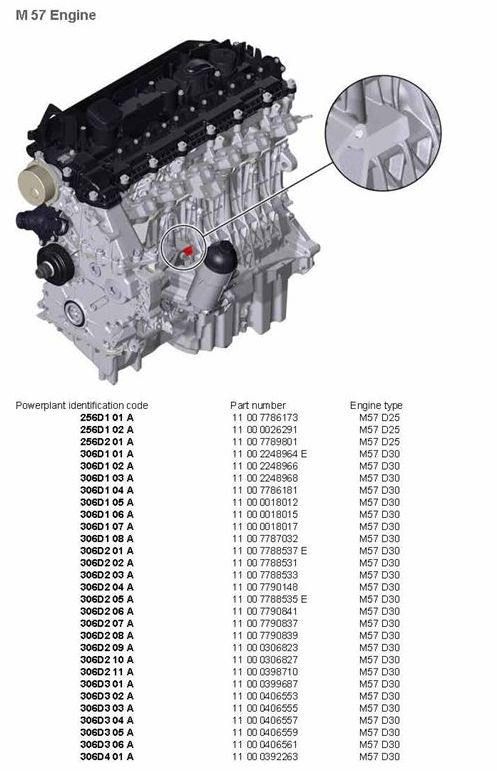 M 57 Engine

| Powerplant identification code | Part number | Engine type |
|---|---|---|
| 256D1 01 A | 11 00 7786173 | M57 D25 |
| 256D1 02 A | 11 00 0026291 | M57 D25 |
| 256D2 01 A | 11 00 7789801 | M57 D25 |
| 306D1 01 A | 11 00 2248964 E | M57 D30 |
| 306D1 02 A | 11 00 2248966 | M57 D30 |
| 306D1 03 A | 11 00 2248968 | M57 D30 |
| 306D1 04 A | 11 00 7786181 | M57 D30 |
| 306D1 05 A | 11 00 0018012 | M57 D30 |
| 306D1 06 A | 11 00 0018015 | M57 D30 |
| 306D1 07 A | 11 00 0018017 | M57 D30 |
| 306D1 08 A | 11 00 7787032 | M57 D30 |
| 306D2 01 A | 11 00 7788537 E | M57 D30 |
| 306D2 02 A | 11 00 7788531 | M57 D30 |
| 306D2 03 A | 11 00 7788533 | M57 D30 |
| 306D2 04 A | 11 00 7790148 | M57 D30 |
| 306D2 05 A | 11 00 7788535 E | M57 D30 |
| 306D2 06 A | 11 00 7790841 | M57 D30 |
| 306D2 07 A | 11 00 7790837 | M57 D30 |
| 306D2 08 A | 11 00 7790839 | M57 D30 |
| 306D2 09 A | 11 00 0306823 | M57 D30 |
| 306D2 10 A | 11 00 0306827 | M57 D30 |
| 306D2 11 A | 11 00 0398710 | M57 D30 |
| 306D3 01 A | 11 00 0399687 | M57 D30 |
| 306D3 02 A | 11 00 0406553 | M57 D30 |
| 306D3 03 A | 11 00 0406555 | M57 D30 |
| 306D3 04 A | 11 00 0406557 | M57 D30 |
| 306D3 05 A | 11 00 0406559 | M57 D30 |
| 306D3 06 A | 11 00 0406561 | M57 D30 |
| 306D4 01 A | 11 00 0392263 | M57 D30 |