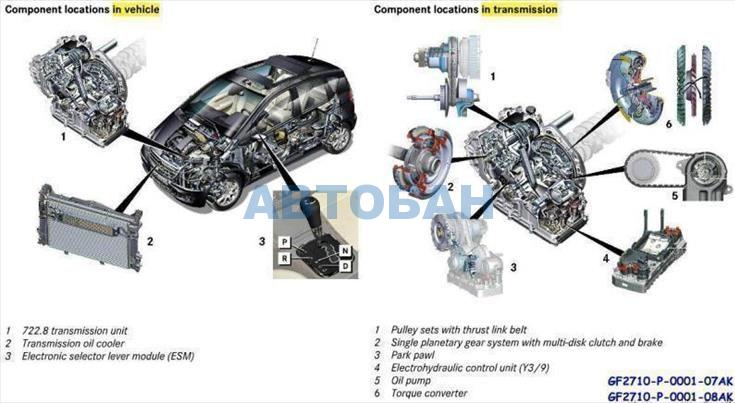 Component locations in vehicle

1

2

3

P
R
N
D

АВТОБАН

1 722.8 transmission unit
2 Transmission oil cooler
3 Electronic selector lever module (ESM)

Component locations in transmission

1

2

3

4

5

6

1 Pulley sets with thrust link belt
2 Single planetary gear system with multi-disk clutch and brake
3 Park pawl
4 Electrohydraulic control unit (Y3/9)
5 Oil pump
6 Torque converter

GF2710-P-0001-07AK
GF2710-P-0001-08AK